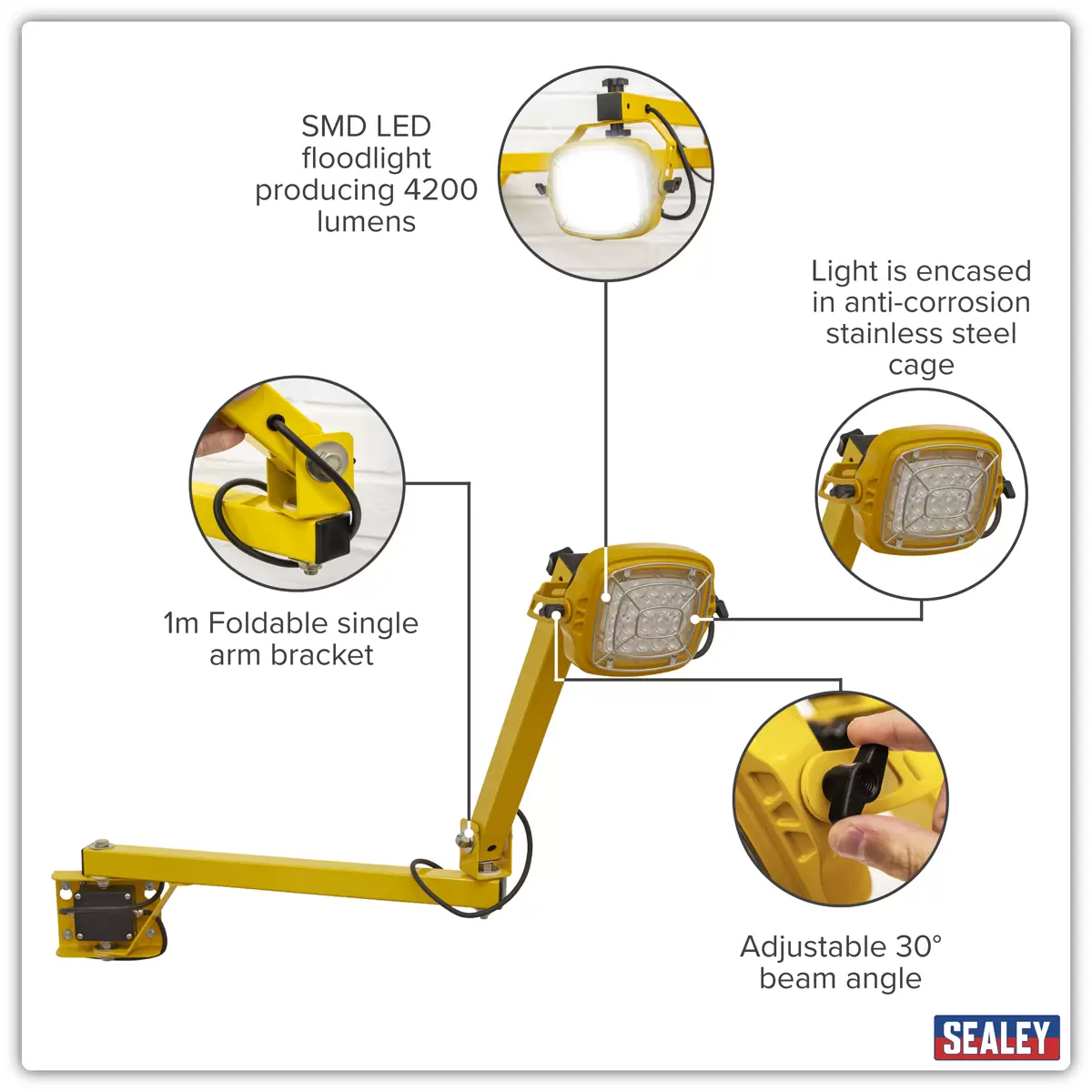 SMD LED floodlight producing 4200 lumens

Light is encased in anti-corrosion stainless steel cage

1m Foldable single arm bracket

Adjustable 30° beam angle

SEALEY